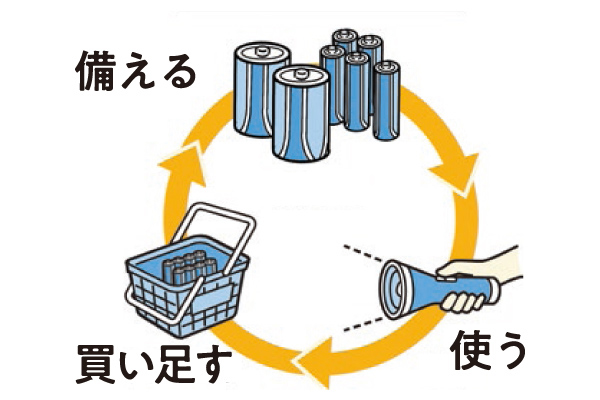 備える

使う

買い足す